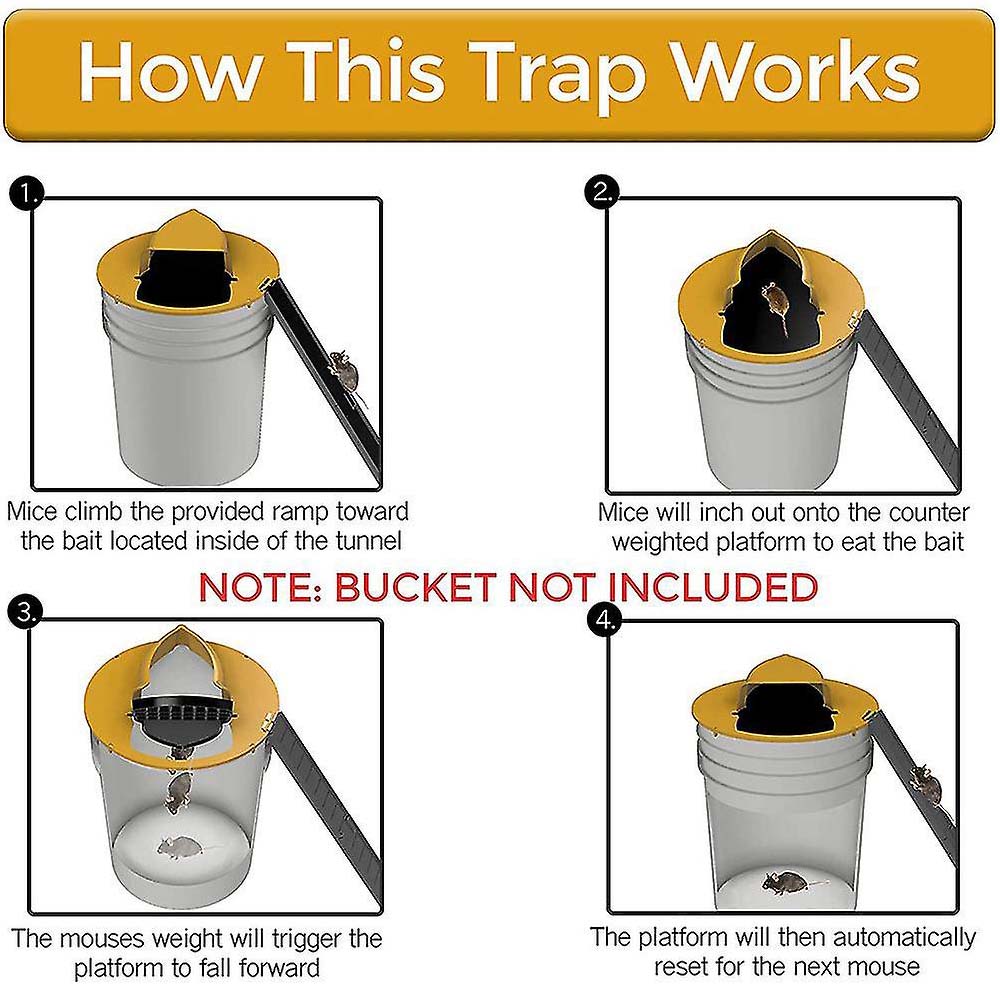 How This Trap Works

1.

Mice climb the provided ramp toward the bait located inside of the tunnel

2.

Mice will inch out onto the counter weighted platform to eat the bait

NOTE: BUCKET NOT INCLUDED

3.

The mouses weight will trigger the platform to fall forward

4.

The platform will then automatically reset for the next mouse